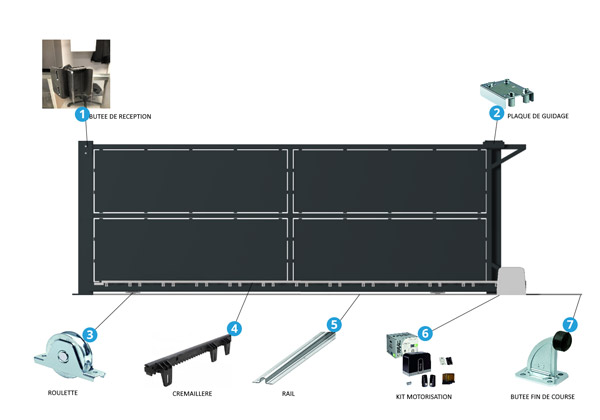 1 BUTEE DE RECEPTION

2 PLAQUE DE GUIDAGE

3 ROULETTE

4 CREMAILLERE

5 RAIL

6 KIT MOTORISATION

7 BUTEE FIN DE COURSE